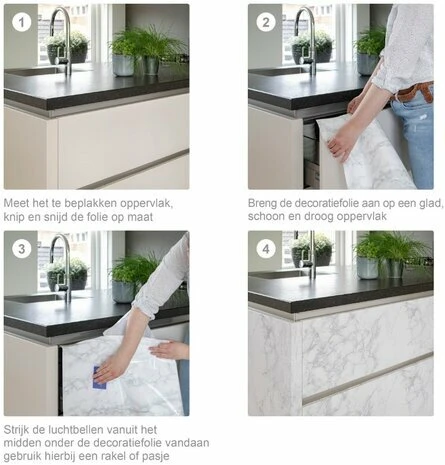 1

Meet het te beplakken oppervlak, knip en snijd de folie op maat

2

Breng de decoratiefolie aan op een glad, schoon en droog oppervlak

3

Strijk de luchtbellen vanuit het midden onder de decoratiefolie vandaan gebruik hierbij een rakel of pasje

4